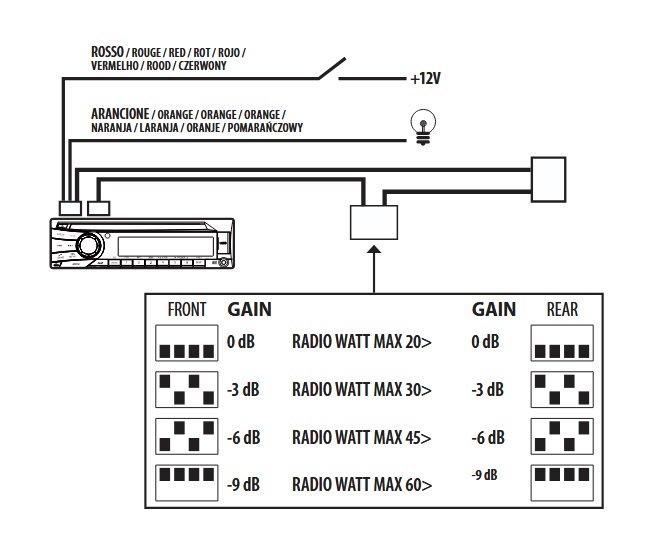 ROSSO / ROUGE / RED / ROT / ROJO / VERMELHO / ROOD / CZERWONY

+12V

ARANCIONE / ORANGE / ORANGE / ORANGE / NARANJA / LARANJA / ORANJE / POMARAŃCZOWY

| FRONT | GAIN | | GAIN | REAR |
|---|---|---|---|---|
| | 0 dB | RADIO WATT MAX 20> | 0 dB | |
| | -3 dB | RADIO WATT MAX 30> | -3 dB | |
| | -6 dB | RADIO WATT MAX 45> | -6 dB | |
| | -9 dB | RADIO WATT MAX 60> | -9 dB | |